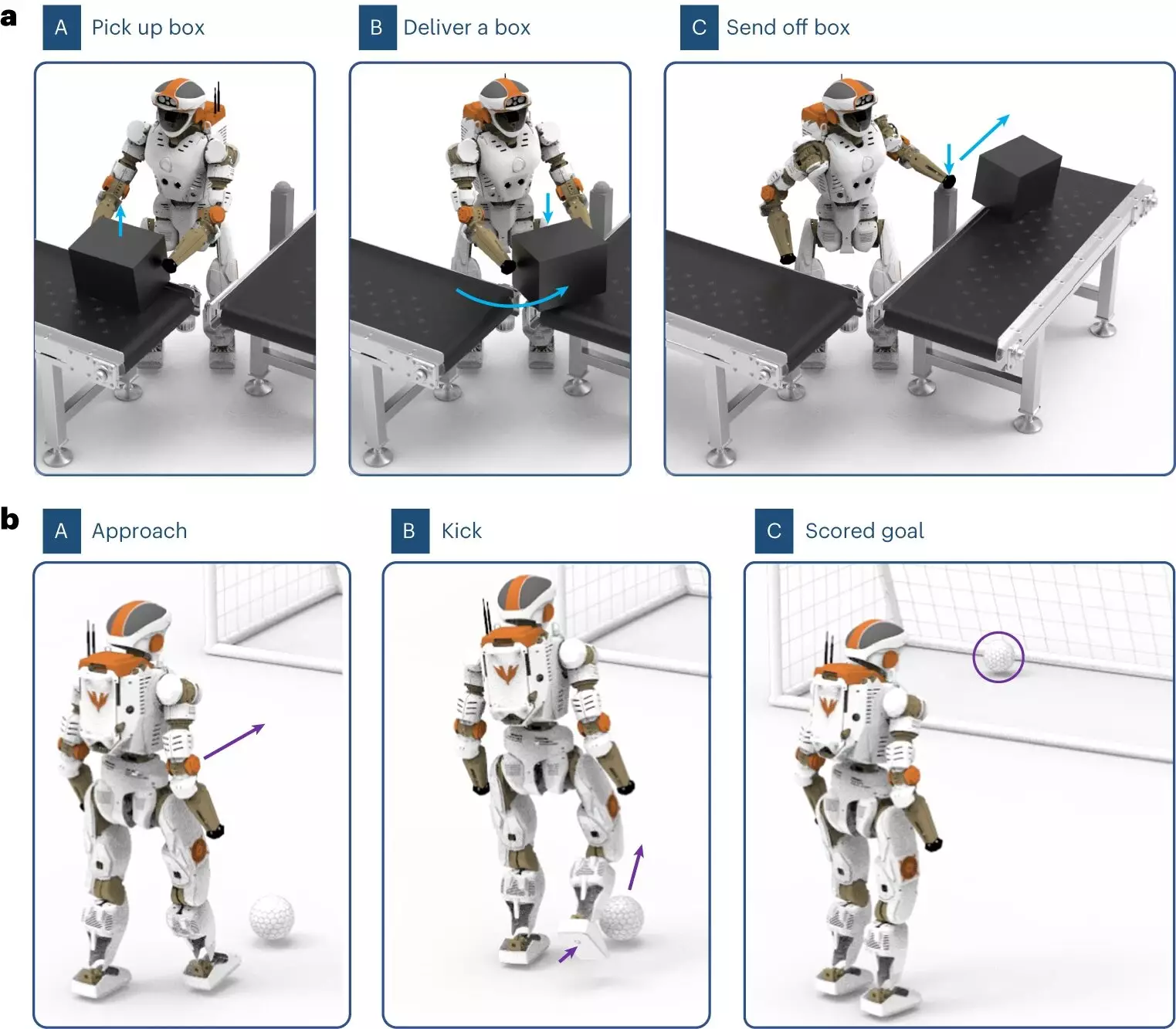 a

A Pick up box

B Deliver a box

C Send off box

b

A Approach

B Kick

C Scored goal